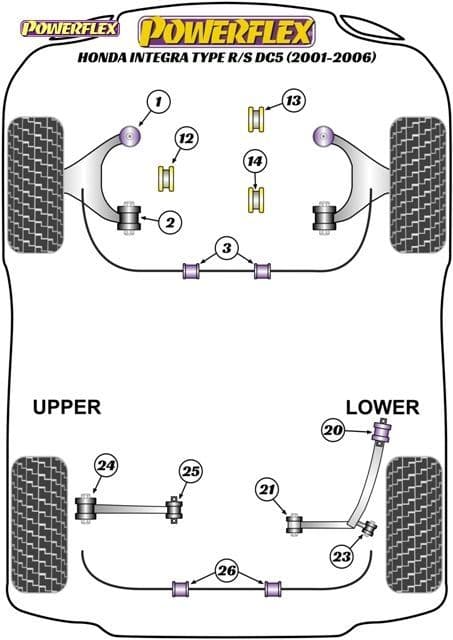 POWERFLEX POWERFLEX
HONDA INTEGRA TYPE R/S DC5 (2001-2006)

1
13
12
14
2
3

UPPER
LOWER
20
24
25
21
23
26