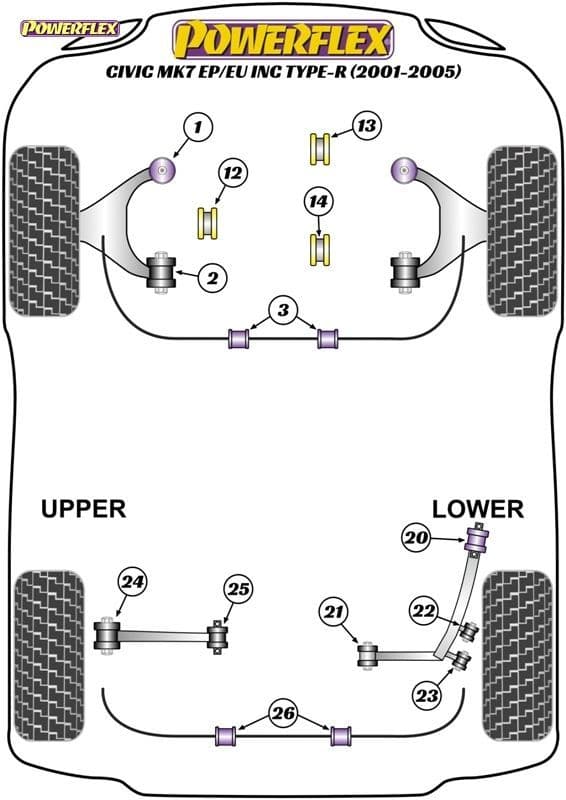 POWERFLEX

POWERFLEX

CIVIC MK7 EP/EU INC TYPE-R (2001-2005)

1

13

12

14

2

3

UPPER

LOWER

20

24

25

21

22

23

26