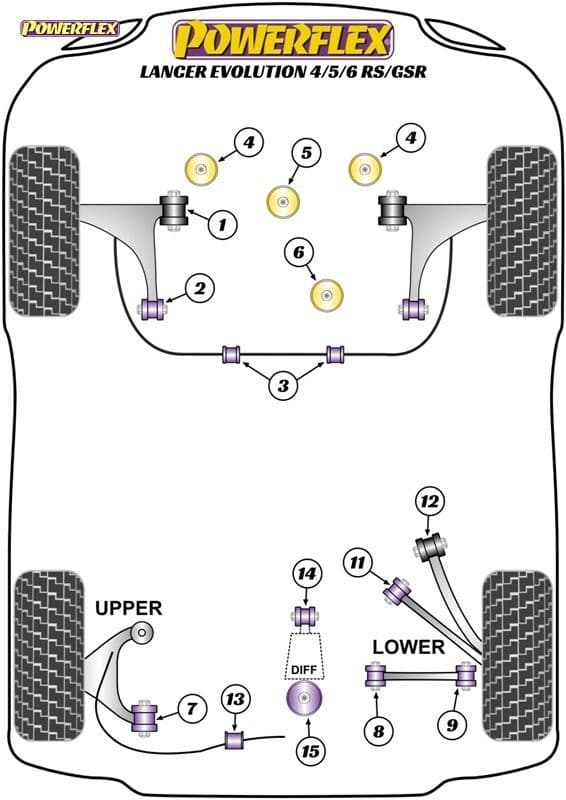 POWERFLEX

POWERFLEX
LANCER EVOLUTION 4/5/6 RS/GSR

4
5
4
1
6
2
3

12
11
14
UPPER
LOWER
DIFF
7
13
8
9
15