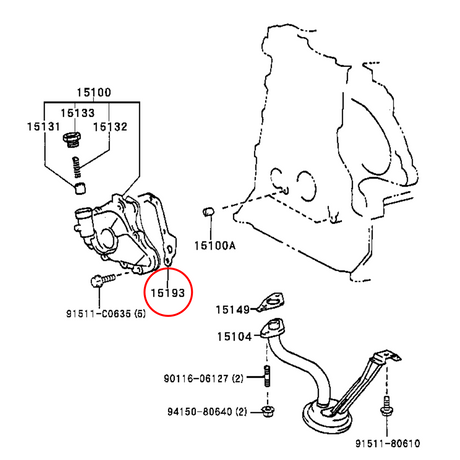 15100
15133
15131
15132
15100A
15193
91511-C0635 (5)
15149
15104
90116-06127 (2)
94150-80640 (2)
91511-80610