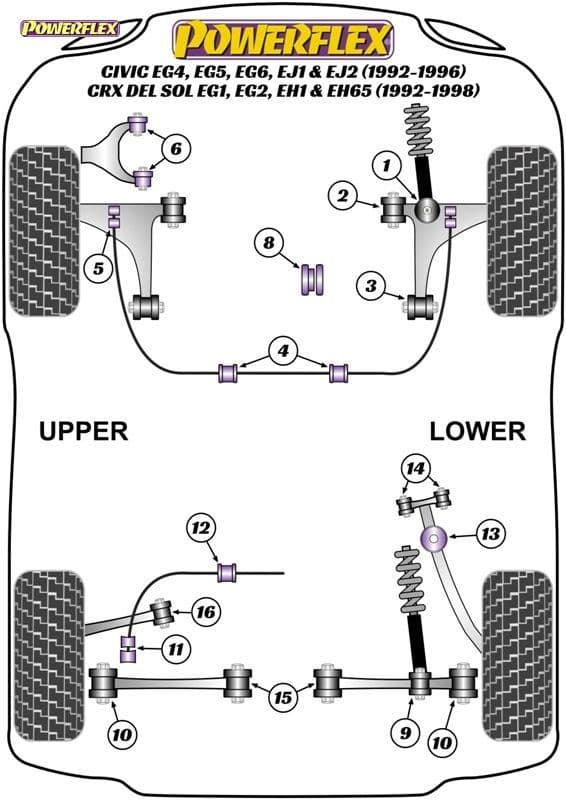 POWERFLEX

POWERFLEX

CIVIC EG4, EG5, EG6, EJ1 & EJ2 (1992-1996)
CRX DEL SOL EG1, EG2, EH1 & EH65 (1992-1998)

6

1

2

5

8

3

4

UPPER

LOWER

14

12

13

16

11

15

10

9

10