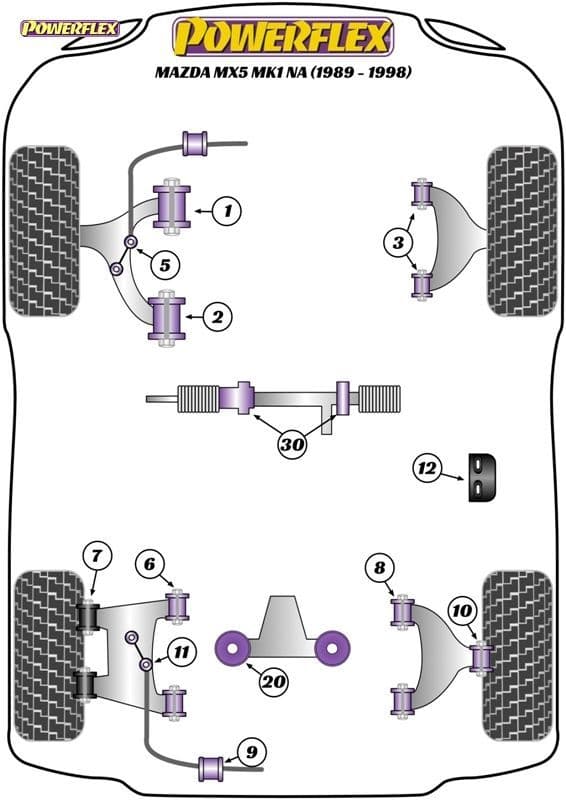 POWERFLEX

POWERFLEX

MAZDA MX5 MK1 NA (1989 - 1998)

1

3

5

2

30

12

7

6

8

10

11

20

9