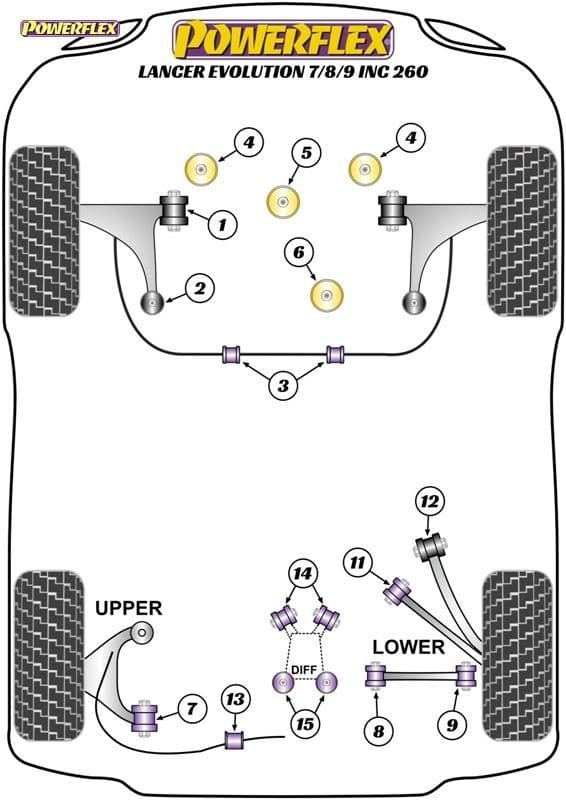 POWERFLEX

POWERFLEX

LANCER EVOLUTION 7/8/9 INC 260

4

5

4

1

6

2

3

12

11

14

UPPER

LOWER

DIFF

7

13

15

8

9