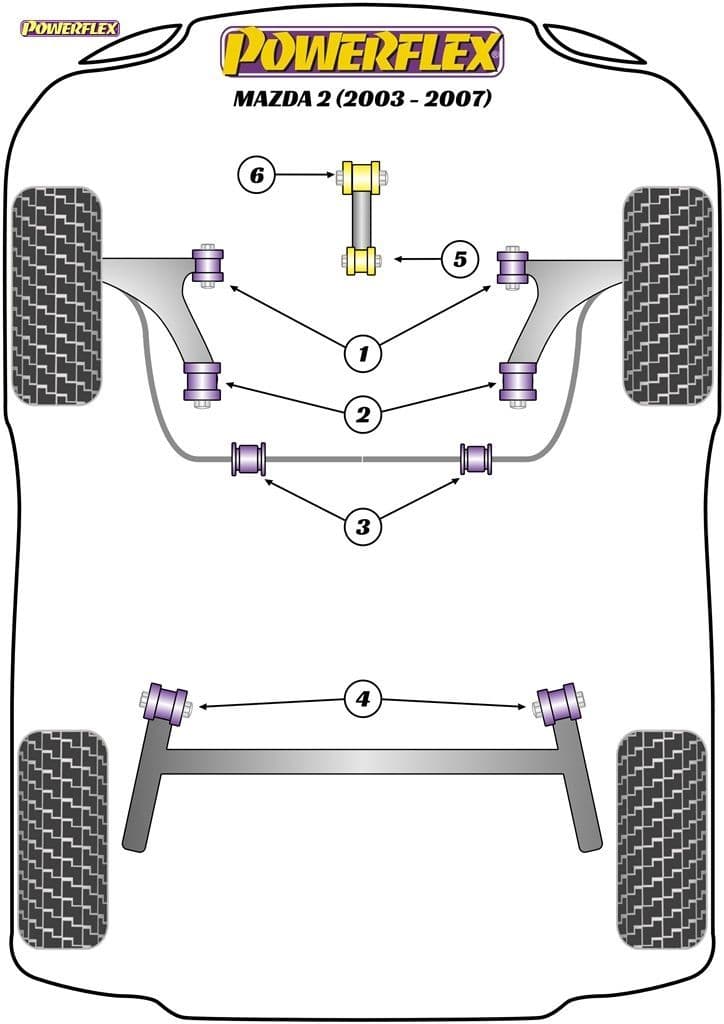 POWERFLEX

POWERFLEX

MAZDA 2 (2003 - 2007)

6

5

1

2

3

4