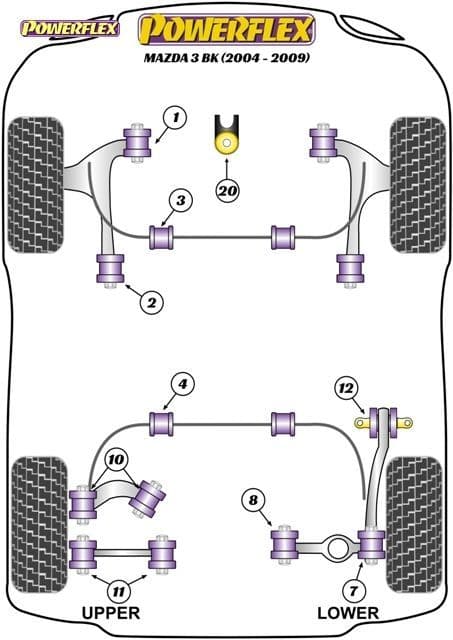 POWERFLEX POWERFLEX
MAZDA 3 BK (2004 - 2009)

1
20
3
2
4
12
10
8
11
7
UPPER
LOWER