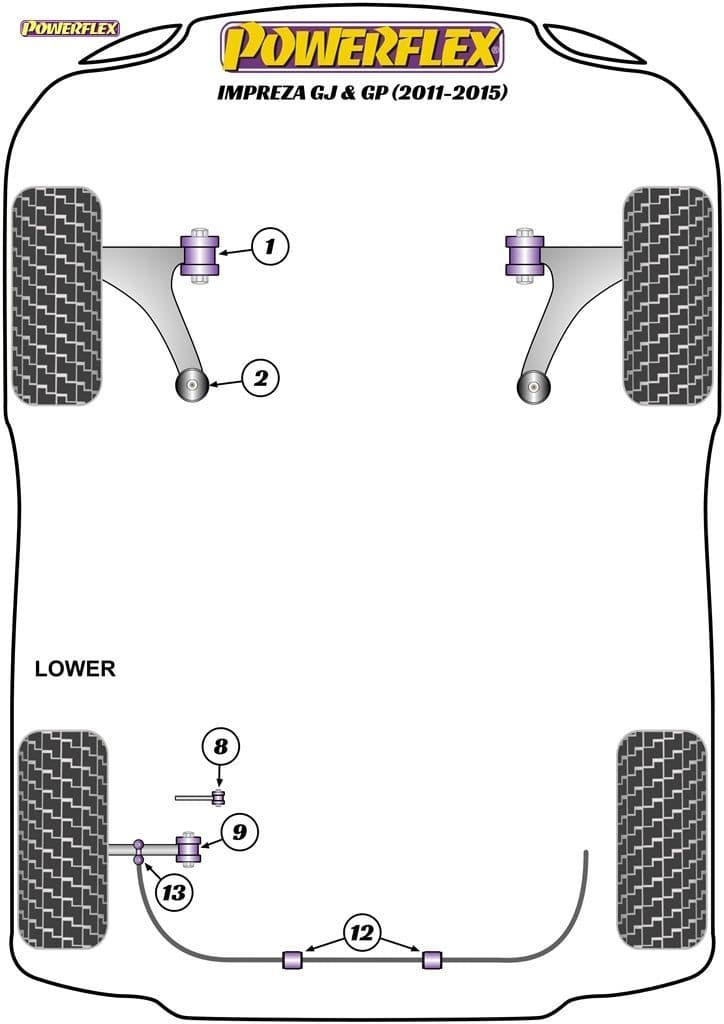 POWERFLEX

POWERFLEX

IMPREZA GJ & GP (2011-2015)

1

2

LOWER

8

9

13

12