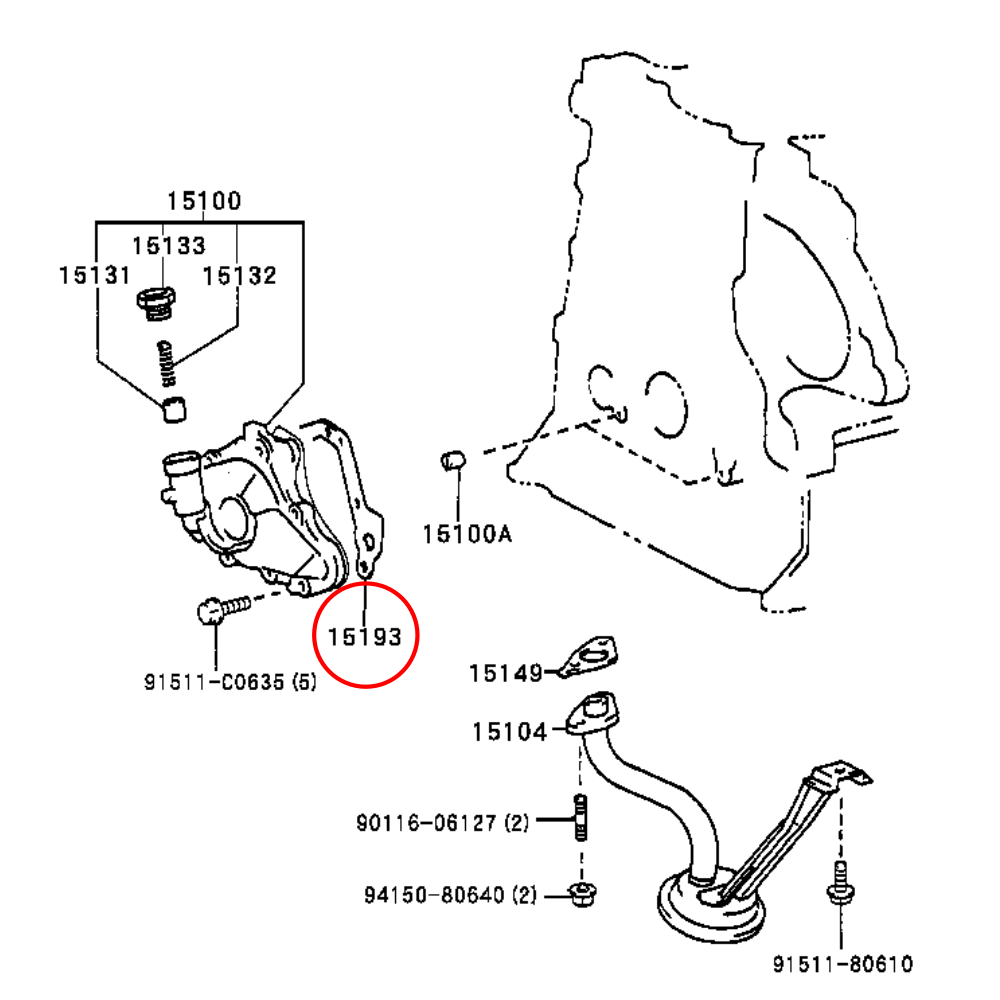 15100
15133
15131
15132
15100A
15193
91511-C0635 (5)
15149
15104
90116-06127 (2)
94150-80640 (2)
91511-80610